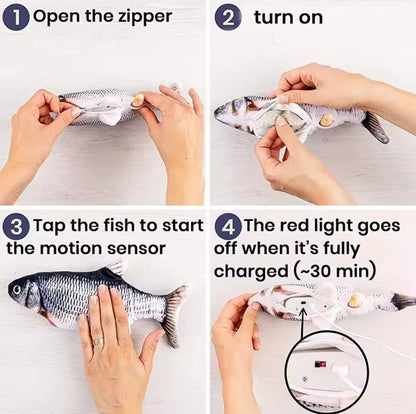 1 Open the zipper

2 turn on

3 Tap the fish to start the motion sensor

4 The red light goes off when it's fully charged (~30 min)